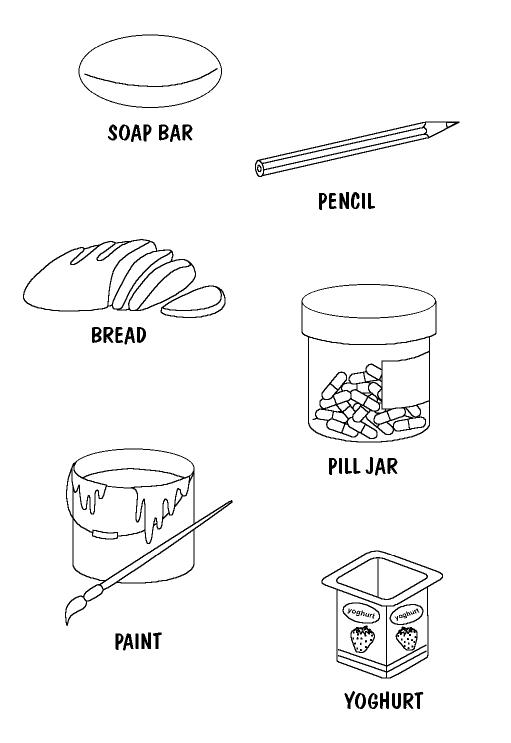 SOAP BAR

PENCIL

BREAD

PILL JAR

PAINT

yoghurt

yoghurt

YOGHURT